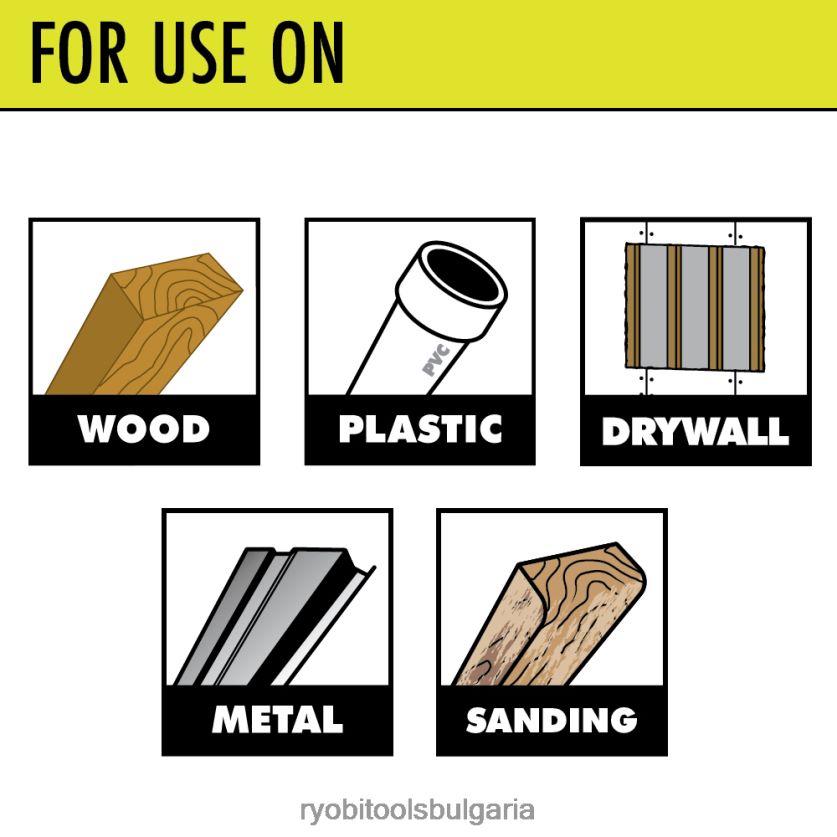 FOR USE ON

WOOD

PVC

PLASTIC

DRYWALL

METAL

SANDING

ryobitoolsbulgaria